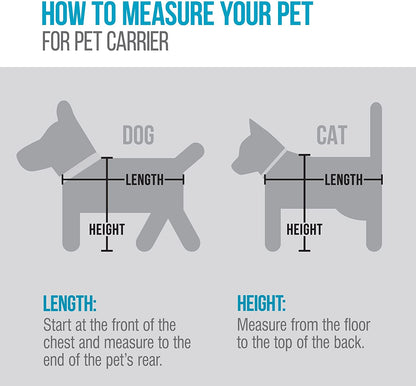 HOW TO MEASURE YOUR PET
FOR PET CARRIER

DOG

LENGTH

HEIGHT

CAT

LENGTH

HEIGHT

LENGTH:
Start at the front of the chest and measure to the end of the pet's rear.

HEIGHT:
Measure from the floor to the top of the back.