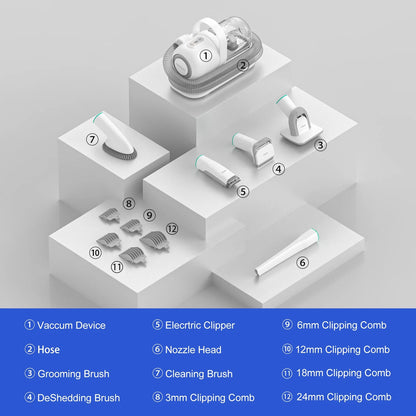 ①
②
⑦
③
④
⑤
⑧
⑨
⑫
⑩
⑪
⑥

① Vaccum Device
② Hose
③ Grooming Brush
④ DeShedding Brush

⑤ Elecrtric Clipper
⑥ Nozzle Head
⑦ Cleaning Brush
⑧ 3mm Clipping Comb

⑨ 6mm Clipping Comb
⑩ 12mm Clipping Comb
⑪ 18mm Clipping Comb
⑫ 24mm Clipping Comb