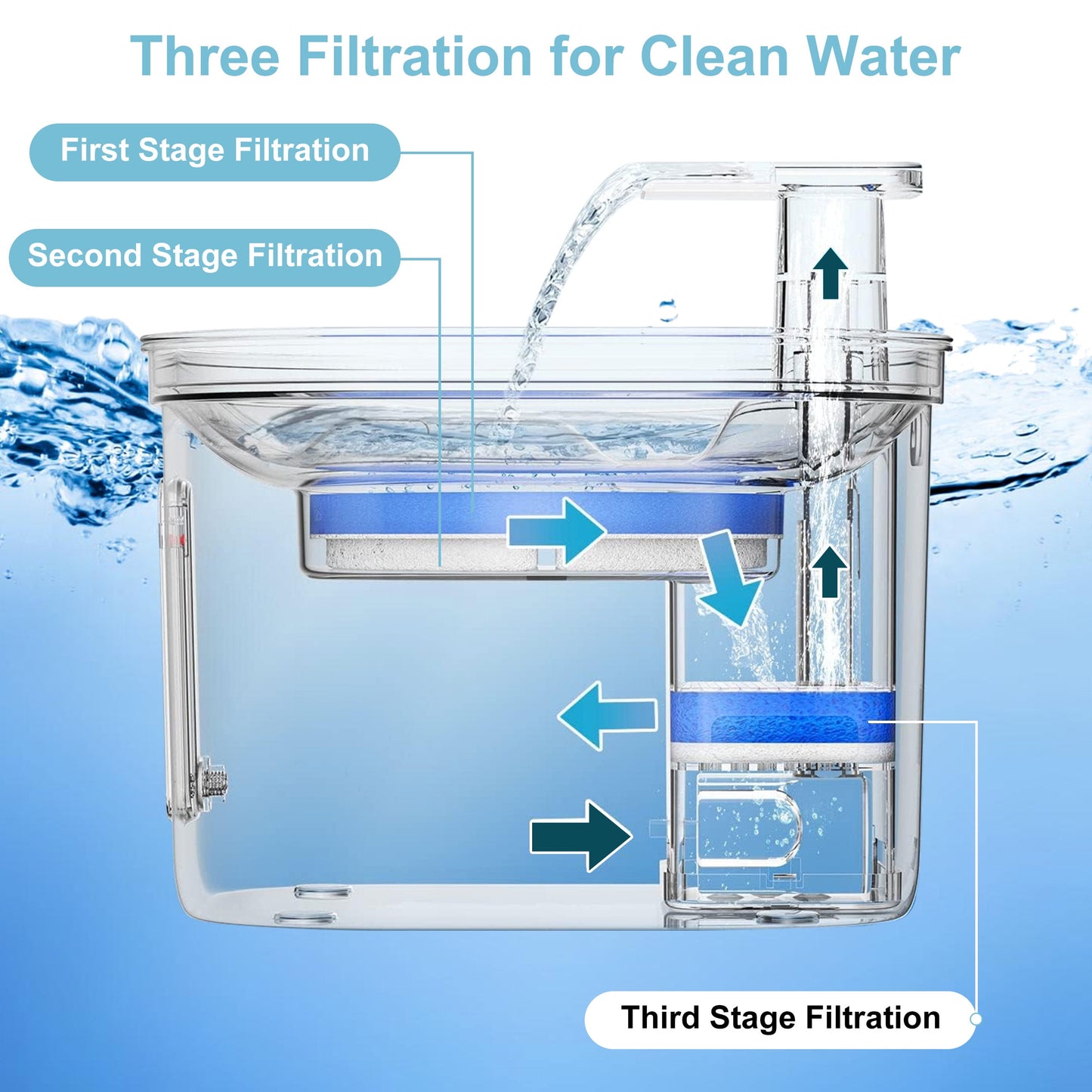 Three Filtration for Clean Water

First Stage Filtration

Second Stage Filtration

Third Stage Filtration