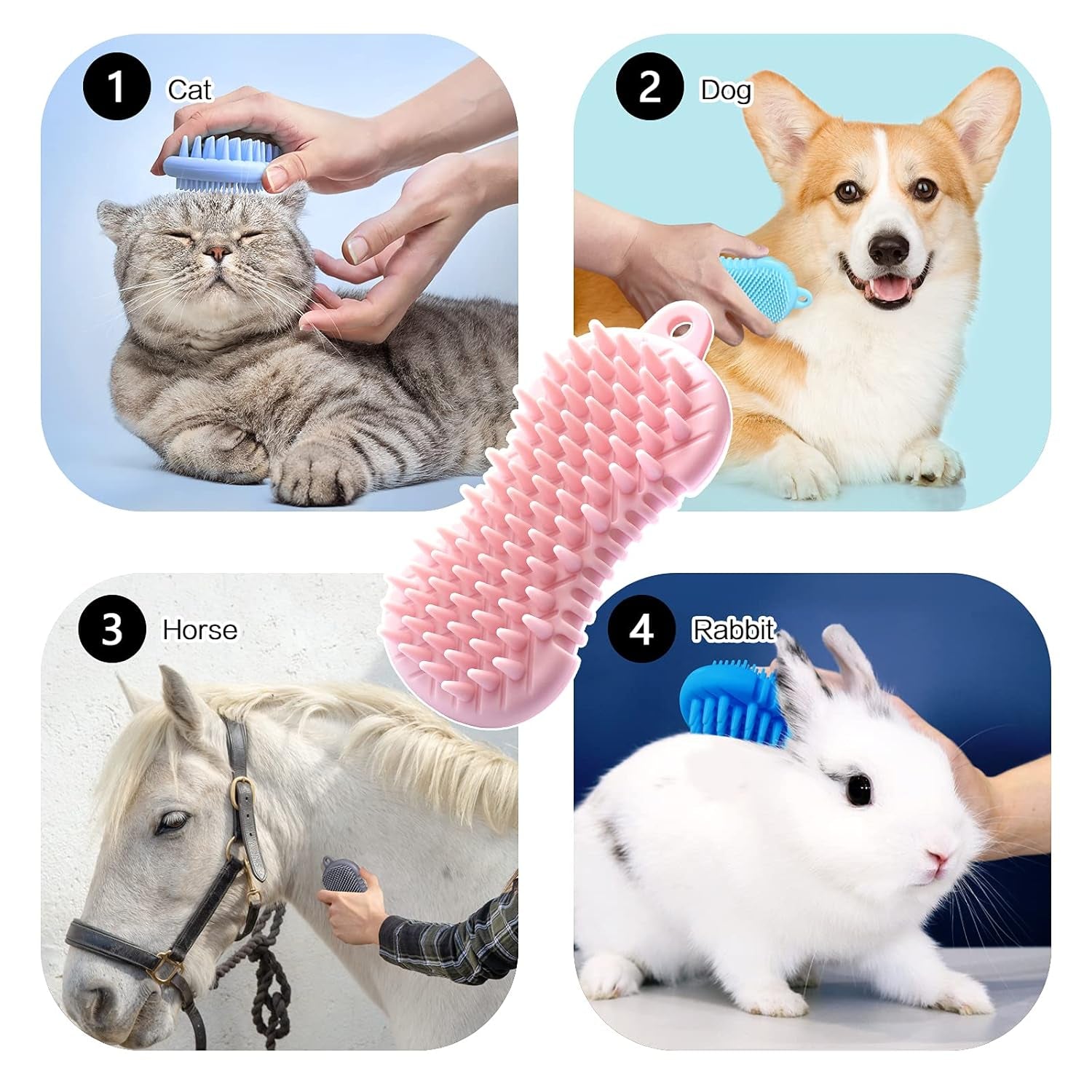 1 Cat

2 Dog

3 Horse

4 Rabbit